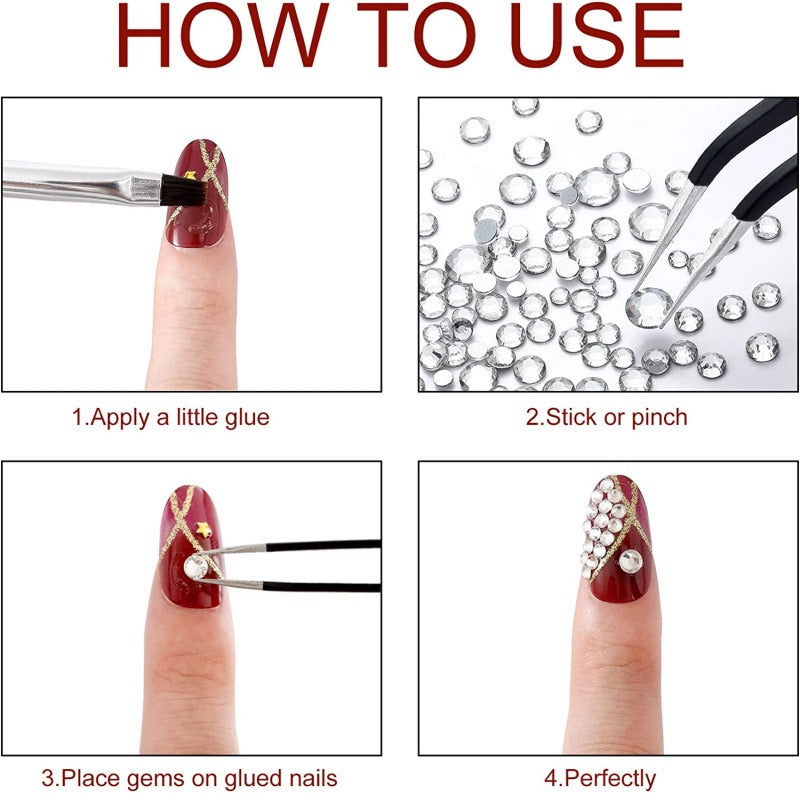 HOW TO USE

1.Apply a little glue

2.Stick or pinch

3.Place gems on glued nails

4.Perfectly